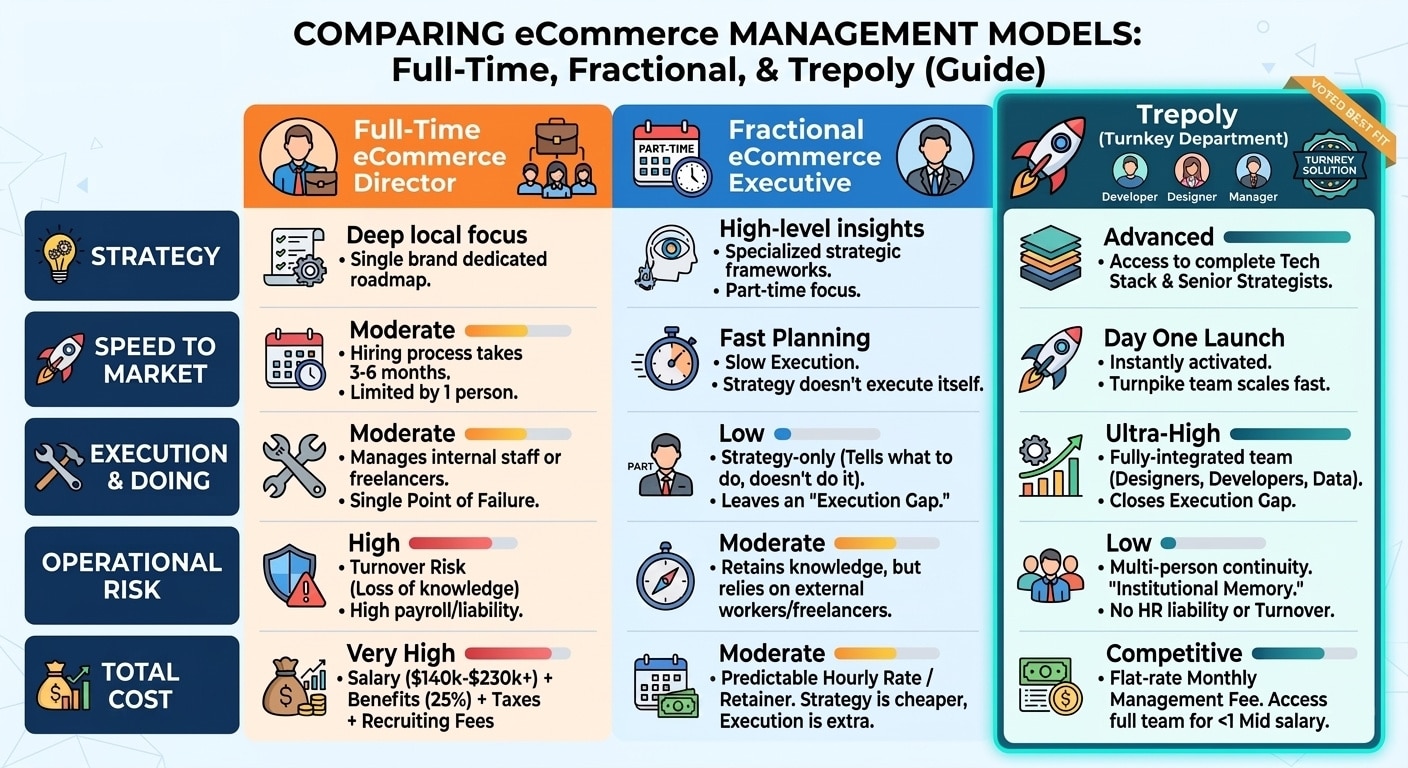 COMPARING eCommerce MANAGEMENT MODELS:
Full-Time, Fractional, & Trepoly (Guide)

| | Full-Time eCommerce Director | PART-TIME Fractional eCommerce Executive | Trepoly (Turnkey Department) Developer Designer Manager TURNKEY SOLUTION VOTED BEST FIT |
|---|---|---|---|
| STRATEGY | Deep local focus • Single brand dedicated roadmap. | High-level insights • Specialized strategic frameworks. • Part-time focus. | Advanced • Access to complete Tech Stack & Senior Strategists. |
| SPEED TO MARKET | Moderate • Hiring process takes 3-6 months. • Limited by 1 person. | Fast Planning • Slow Execution. • Strategy doesn't execute itself. | Day One Launch • Instantly activated. • Turnpike team scales fast. |
| EXECUTION & DOING | Moderate • Manages internal staff or freelancers. • Single Point of Failure. | PART Low • Strategy-only (Tells what to do, doesn't do it). • Leaves an "Execution Gap." | Ultra-High • Fully-integrated team (Designers, Developers, Data). • Closes Execution Gap. |
| OPERATIONAL RISK | High • Turnover Risk (Loss of knowledge) • High payroll/liability. | Moderate • Retains knowledge, but relies on external workers/freelancers. | Low • Multi-person continuity. "Institutional Memory." • No HR liability or Turnover. |
| TOTAL COST | Very High • Salary ($140k-$230k+) + Benefits (25%) + Taxes + Recruiting Fees | Moderate • Predictable Hourly Rate / Retainer. Strategy is cheaper, Execution is extra. | Competitive • Flat-rate Monthly Management Fee. Access full team for <1 Mid salary. |